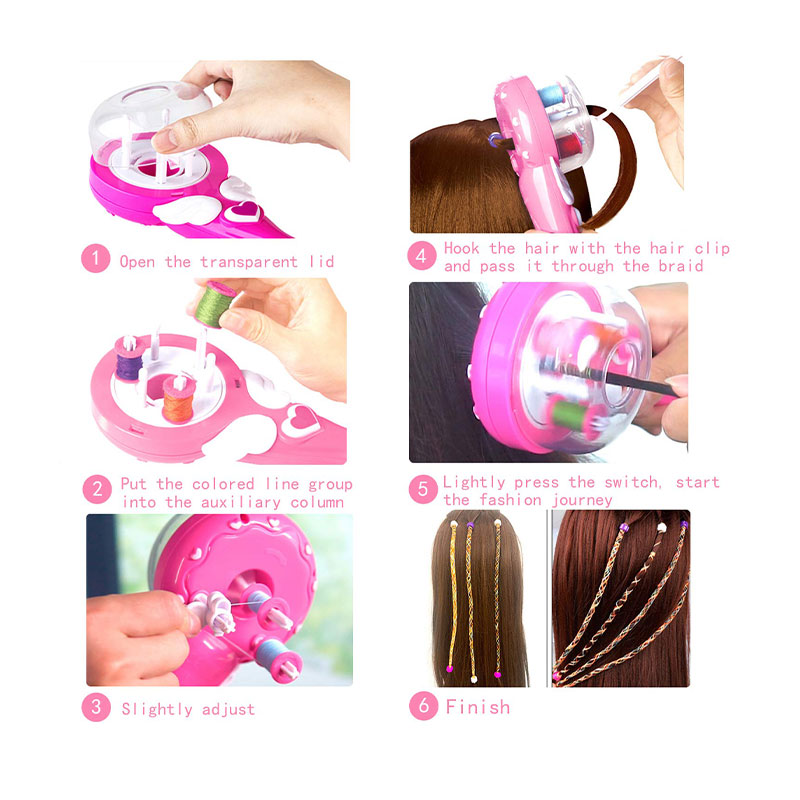 1 Open the transparent lid

2 Put the colored line group into the auxiliary column

3 Slightly adjust

4 Hook the hair with the hair clip and pass it through the braid

5 Lightly press the switch, start the fashion journey

6 Finish