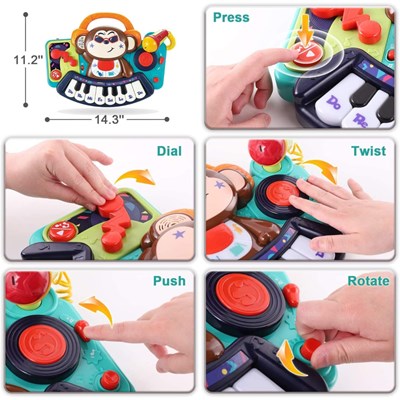 11.2"

14.3"

Press

Do Re

Dial

Twist

Push

Rotate